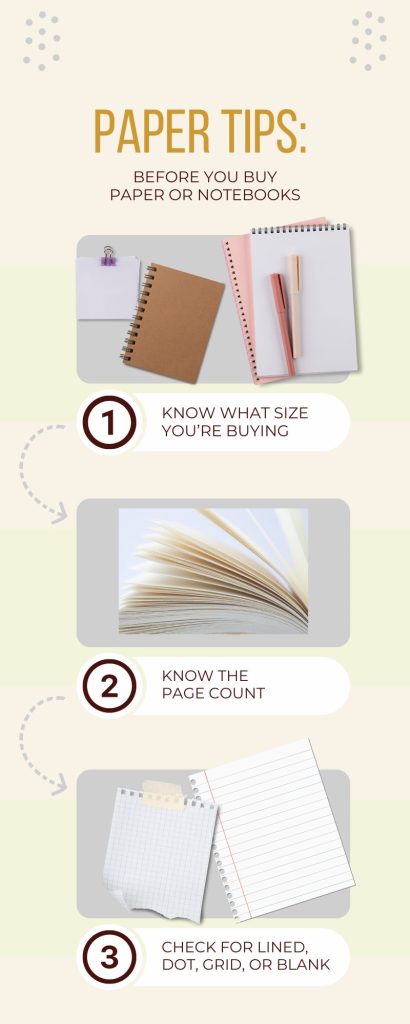 PAPER TIPS:

BEFORE YOU BUY PAPER OR NOTEBOOKS

1

KNOW WHAT SIZE YOU'RE BUYING

2

KNOW THE PAGE COUNT

3

CHECK FOR LINED, DOT, GRID, OR BLANK