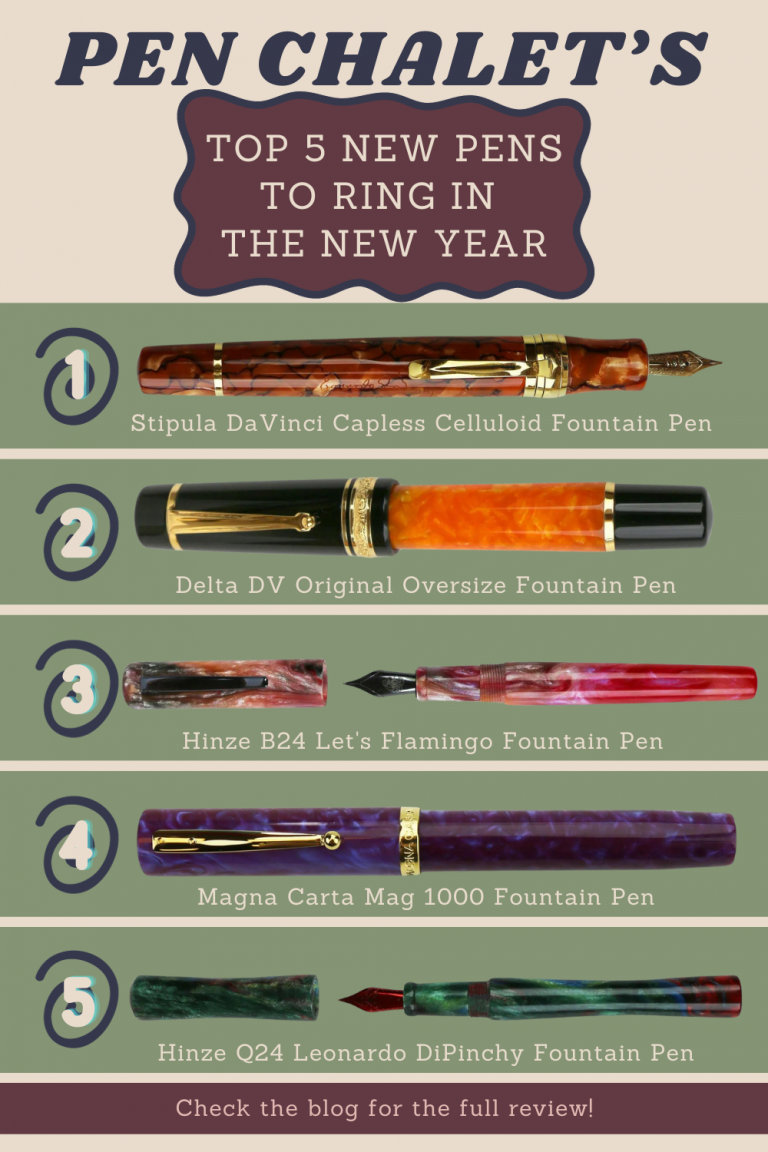 PEN CHALET'S

TOP 5 NEW PENS TO RING IN THE NEW YEAR

1
Stipula DaVinci Capless Celluloid Fountain Pen

2
Delta DV Original Oversize Fountain Pen

3
Hinze B24 Let's Flamingo Fountain Pen

4
Magna Carta Mag 1000 Fountain Pen

5
Hinze Q24 Leonardo DiPinchy Fountain Pen

Check the blog for the full review!