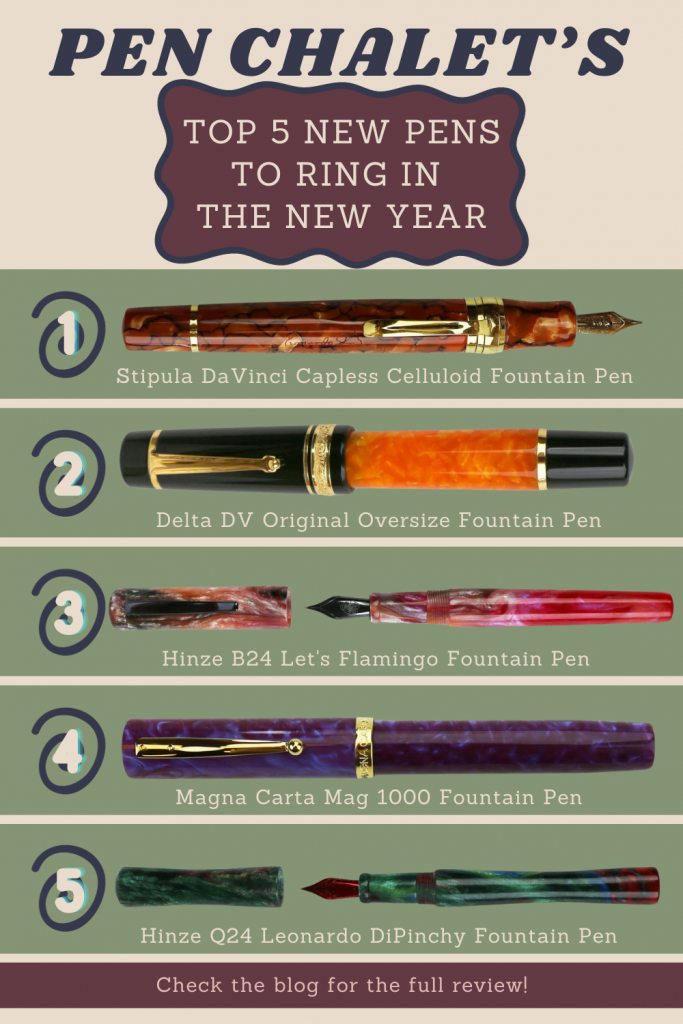 PEN CHALET'S

TOP 5 NEW PENS TO RING IN THE NEW YEAR

1

Stipula DaVinci Capless Celluloid Fountain Pen

2

Delta DV Original Oversize Fountain Pen

3

Hinze B24 Let's Flamingo Fountain Pen

4

Magna Carta Mag 1000 Fountain Pen

5

Hinze Q24 Leonardo DiPinchy Fountain Pen

Check the blog for the full review!