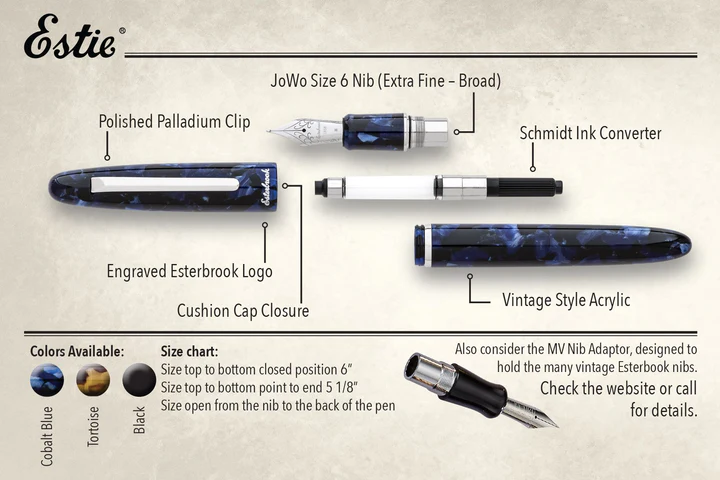 Estie®

JoWo Size 6 Nib (Extra Fine – Broad)

Polished Palladium Clip

Schmidt Ink Converter

Esterbrook

Engraved Esterbrook Logo

Cushion Cap Closure

Vintage Style Acrylic

Colors Available:

Cobalt Blue

Tortoise

Black

Size chart:
Size top to bottom closed position 6"
Size top to bottom point to end 5 1/8"
Size open from the nib to the back of the pen

Also consider the MV Nib Adaptor, designed to hold the many vintage Esterbook nibs.
Check the website or call for details.