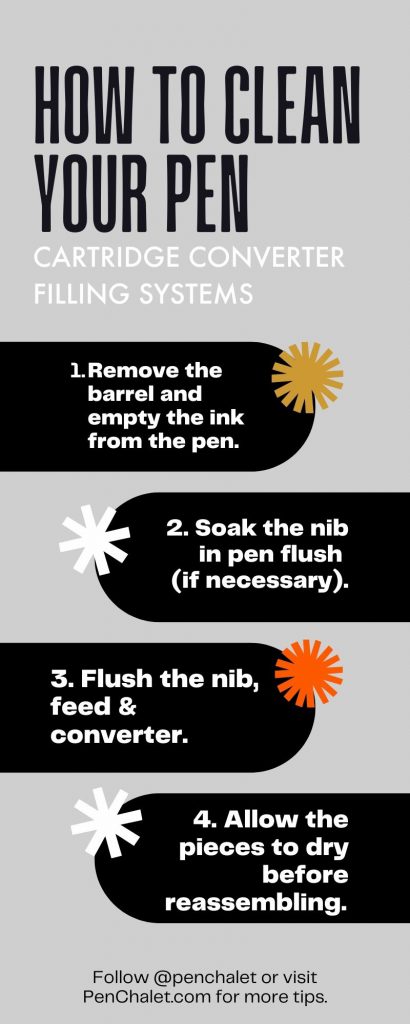 HOW TO CLEAN YOUR PEN

CARTRIDGE CONVERTER FILLING SYSTEMS

1. Remove the barrel and empty the ink from the pen.

2. Soak the nib in pen flush (if necessary).

3. Flush the nib, feed & converter.

4. Allow the pieces to dry before reassembling.

Follow @penchalet or visit PenChalet.com for more tips.