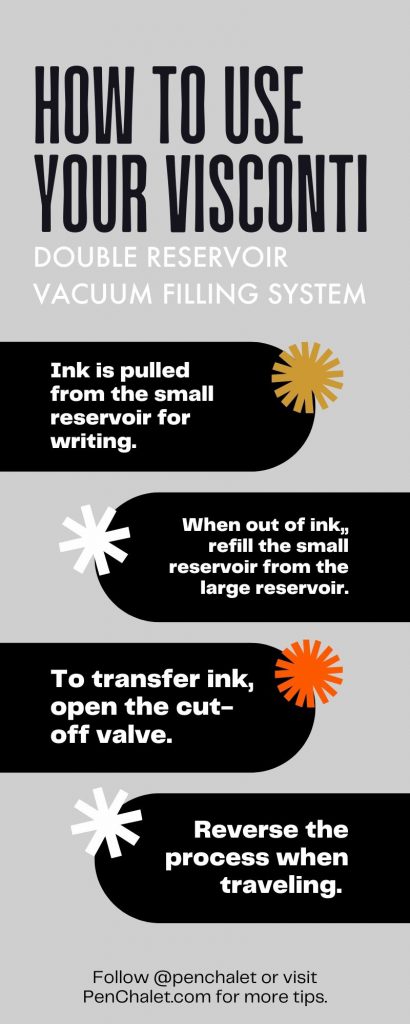 HOW TO USE YOUR VISCONTI

DOUBLE RESERVOIR VACUUM FILLING SYSTEM

Ink is pulled from the small reservoir for writing.

When out of ink,, refill the small reservoir from the large reservoir.

To transfer ink, open the cut-off valve.

Reverse the process when traveling.

Follow @penchalet or visit PenChalet.com for more tips.